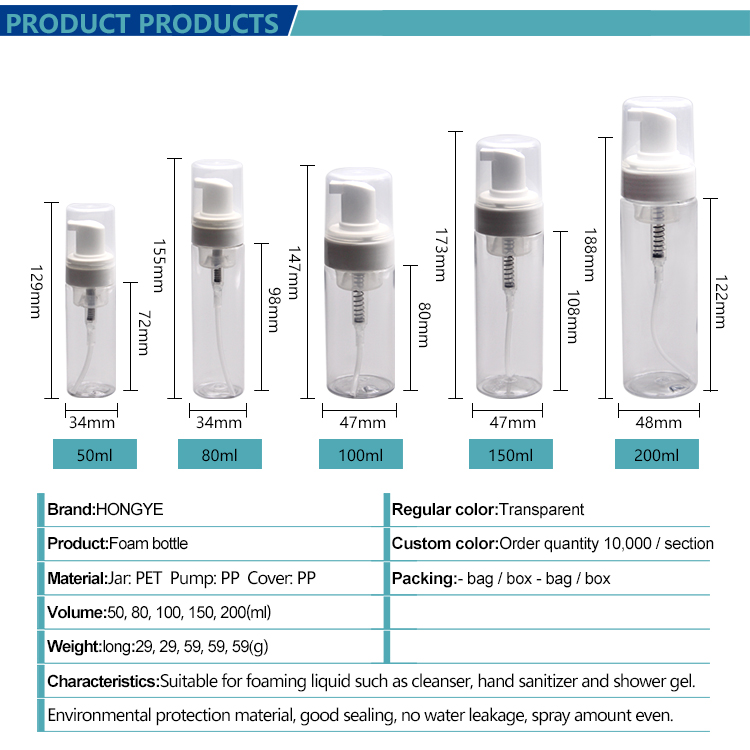 PRODUCT PRODUCTS

129mm
72mm
34mm
50ml

155mm
98mm
34mm
80ml

147mm
80mm
47mm
100ml

173mm
108mm
47mm
150ml

188mm
122mm
48mm
200ml

| | |
|---|---|
| **Brand:**HONGYE | **Regular color:**Transparent |
| **Product:**Foam bottle | **Custom color:**Order quantity 10,000 / section |
| **Material:**Jar: PET Pump: PP Cover: PP | **Packing:**- bag / box - bag / box |
| **Volume:**50, 80, 100, 150, 200(ml) | |
| **Weight:**long:29, 29, 59, 59, 59(g) | |

**Characteristics:**Suitable for foaming liquid such as cleanser, hand sanitizer and shower gel.

Environmental protection material, good sealing, no water leakage, spray amount even.